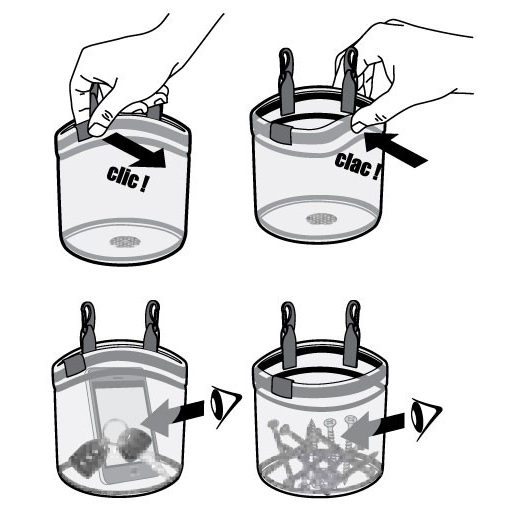 clic !

clac !