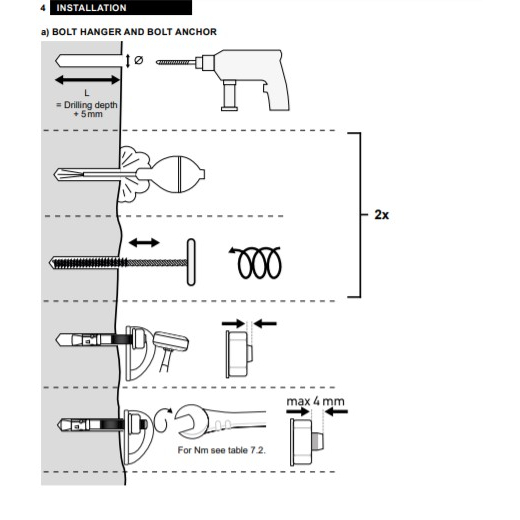 4 INSTALLATION

a) BOLT HANGER AND BOLT ANCHOR

Ø

L
= Drilling depth
+ 5 mm

2x

max 4 mm

For Nm see table 7.2.