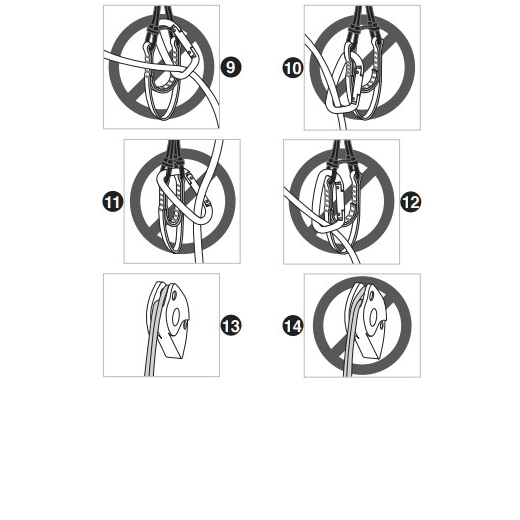 9

10

11

12

13

14