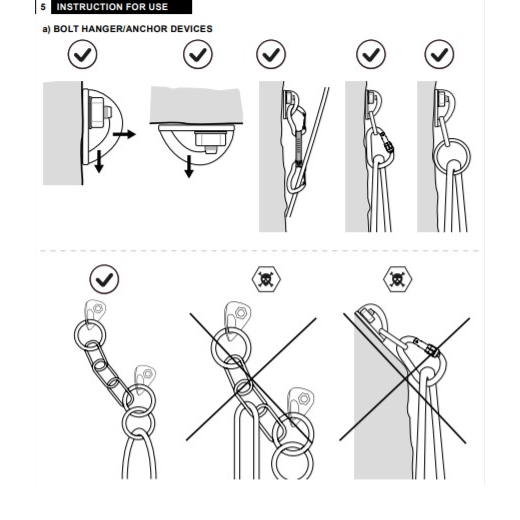 5 INSTRUCTION FOR USE

a) BOLT HANGER/ANCHOR DEVICES