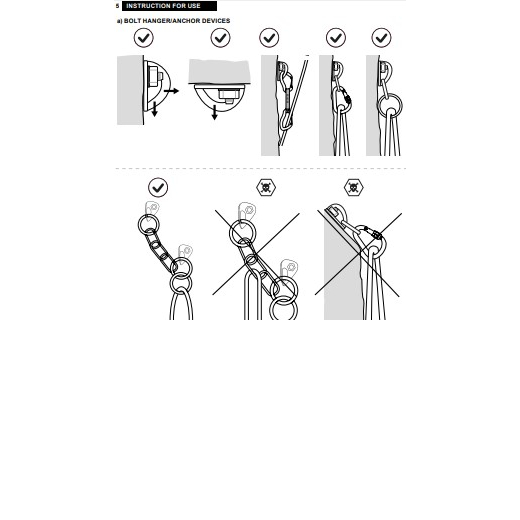 5 INSTRUCTION FOR USE

a) BOLT HANGER/ANCHOR DEVICES