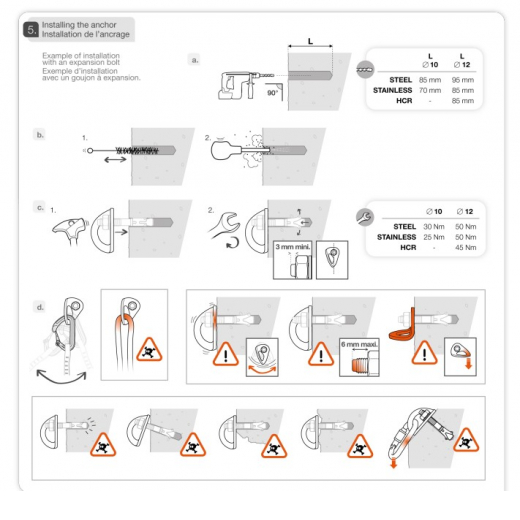 5. Installing the anchor
Installation de l'ancrage

Example of installation with an expansion bolt
Exemple d'installation avec un goujon à expansion.

a.

L

90°

| | L ∅ 10 | L ∅ 12 |
|---|---|---|
| STEEL | 85 mm | 95 mm |
| STAINLESS | 70 mm | 85 mm |
| HCR | - | 85 mm |

b.

1.

2.

c.

1.

2.

3 mm mini.

| | ∅ 10 | ∅ 12 |
|---|---|---|
| STEEL | 30 Nm | 50 Nm |
| STAINLESS | 25 Nm | 50 Nm |
| HCR | - | 45 Nm |

d.

6 mm maxi.