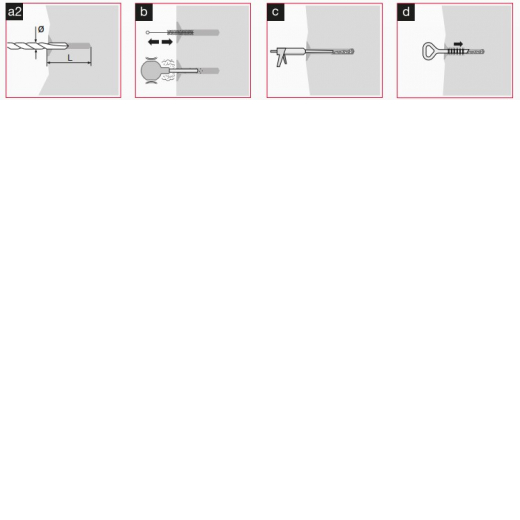 a2
ø
L

b

c

d